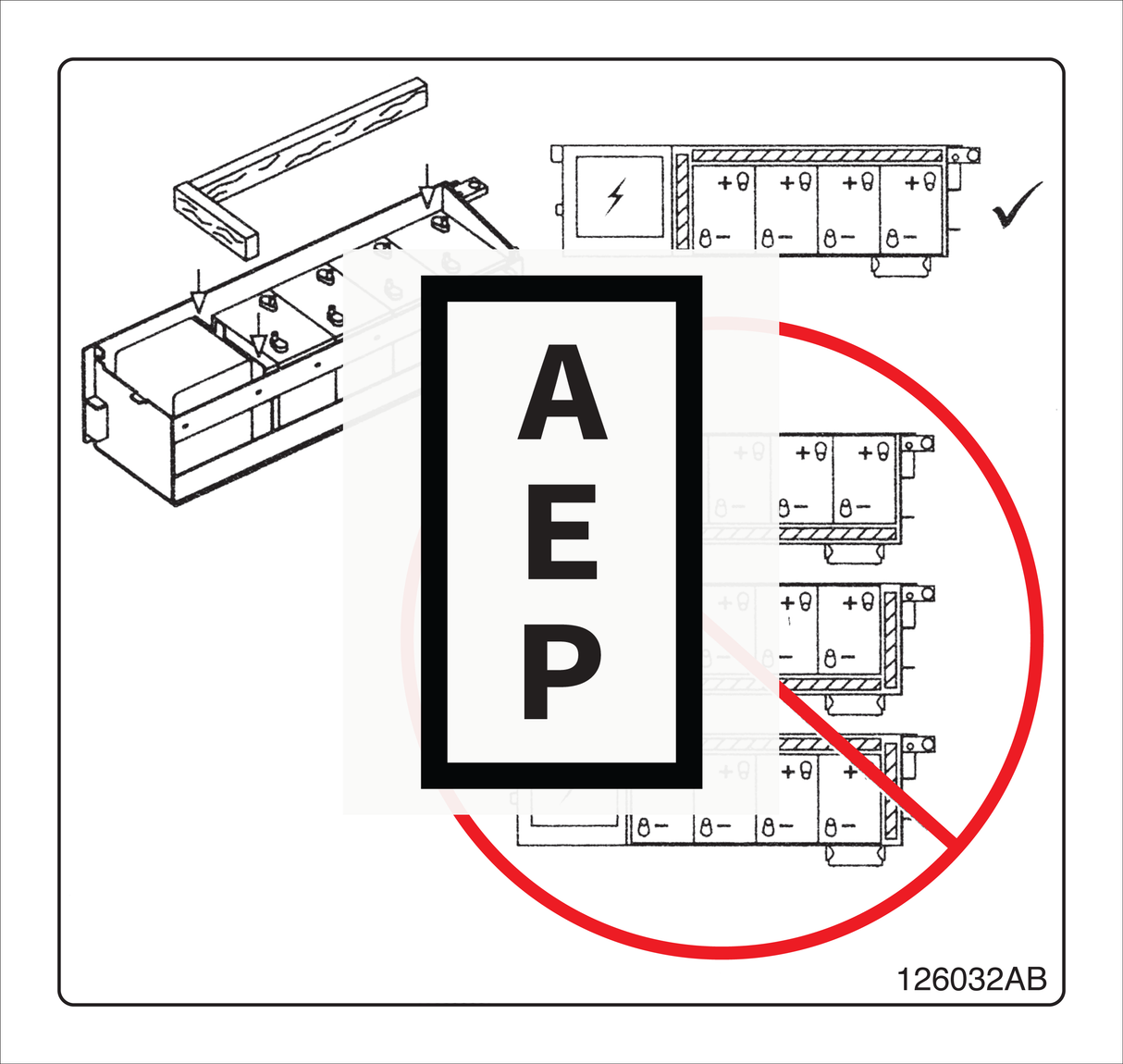 A
E
P

126032AB