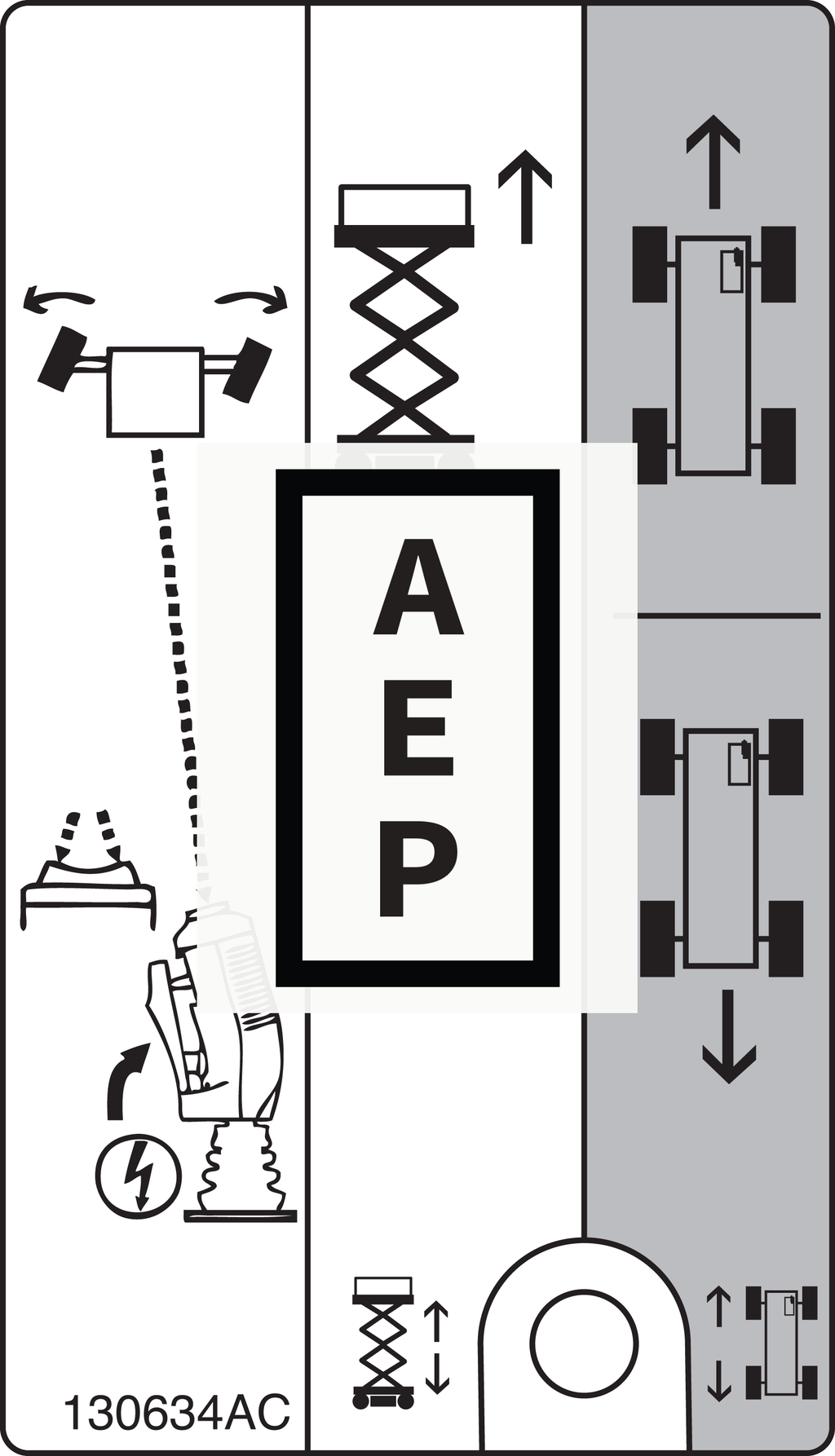 A
E
P

130634AC