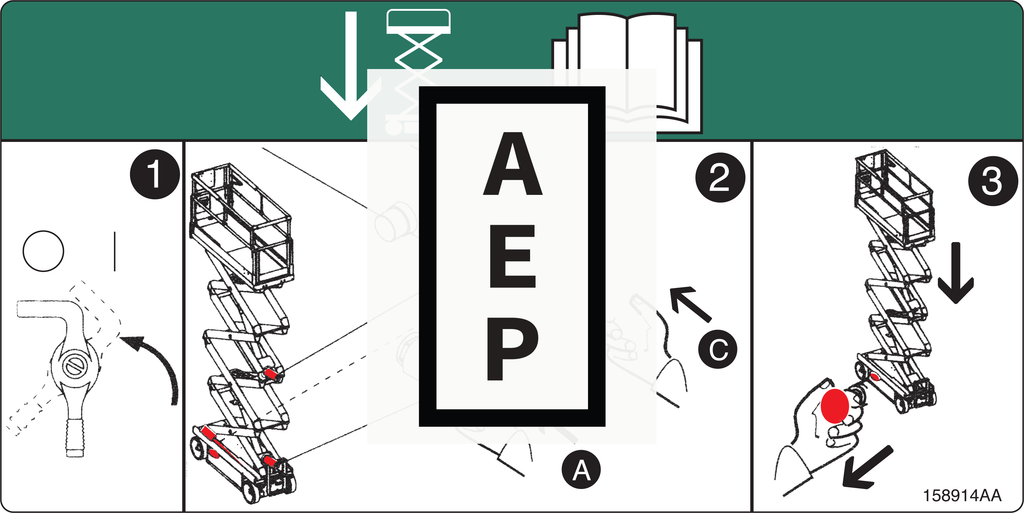 A
E
P

1

2

C

A

3

158914AA